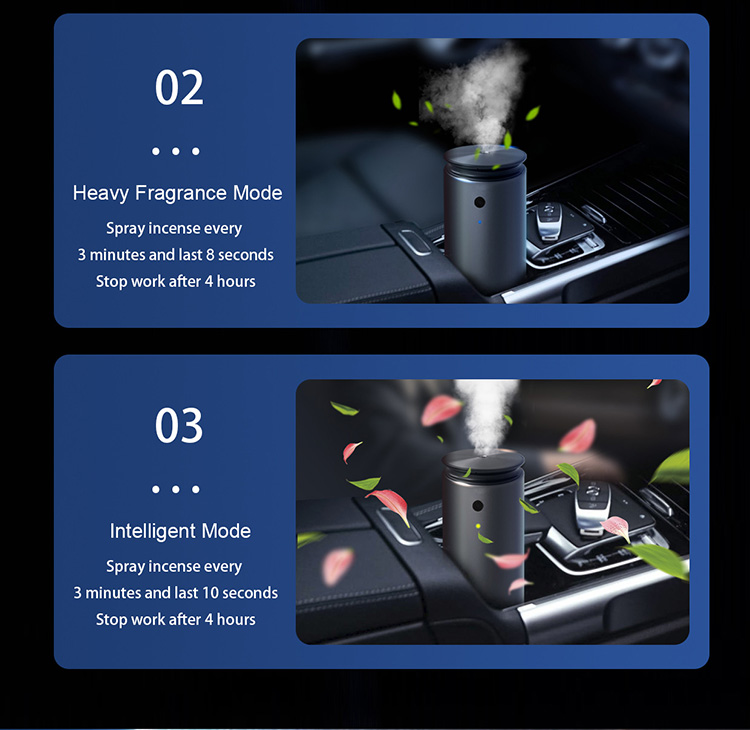 02

• • •

Heavy Fragrance Mode

Spray incense every 3 minutes and last 8 seconds Stop work after 4 hours

03

• • •

Intelligent Mode

Spray incense every 3 minutes and last 10 seconds Stop work after 4 hours