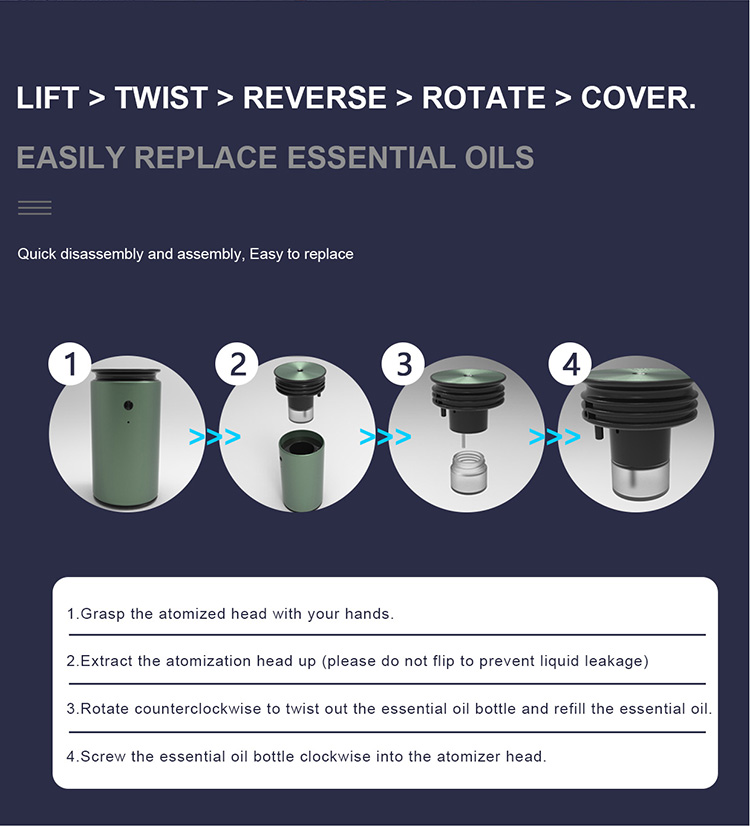 LIFT > TWIST > REVERSE > ROTATE > COVER.

EASILY REPLACE ESSENTIAL OILS

Quick disassembly and assembly, Easy to replace

1 >>> 2 >>> 3 >>> 4

1.Grasp the atomized head with your hands.

2.Extract the atomization head up (please do not flip to prevent liquid leakage)

3.Rotate counterclockwise to twist out the essential oil bottle and refill the essential oil.

4.Screw the essential oil bottle clockwise into the atomizer head.