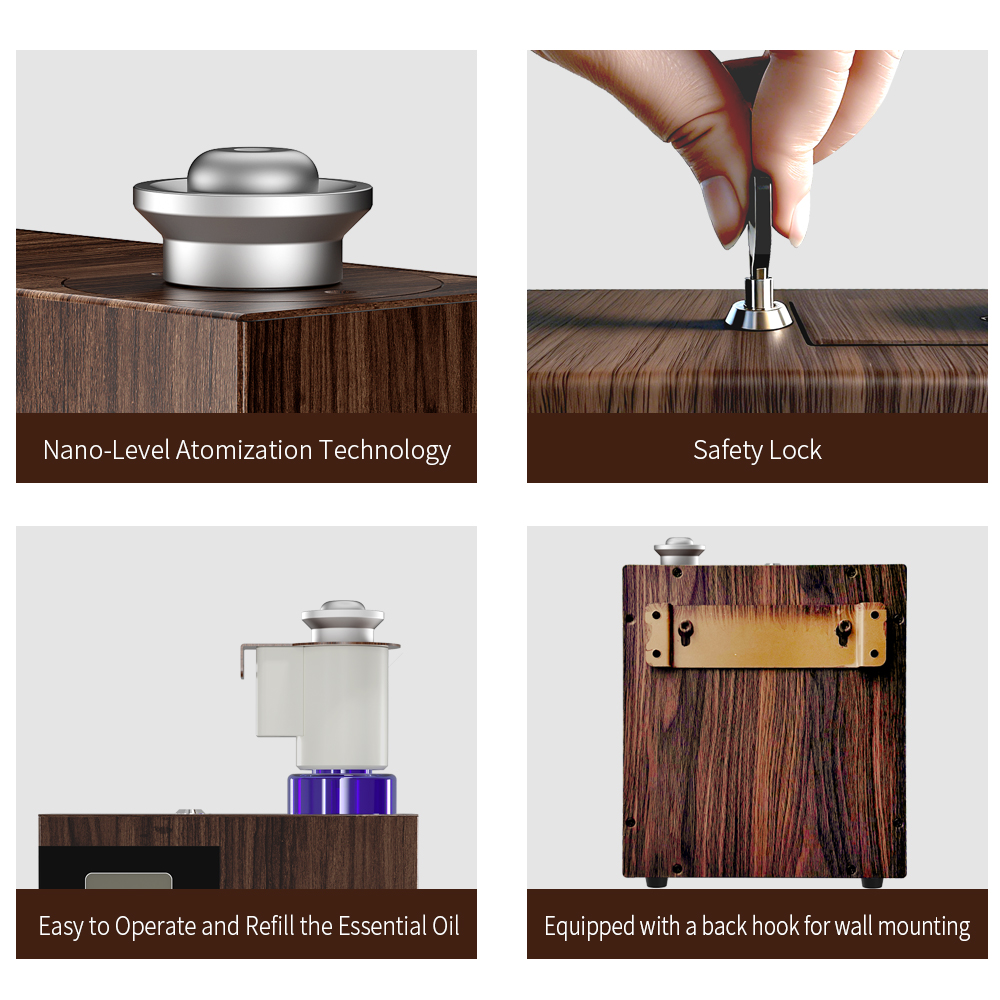 Nano-Level Atomization Technology

Safety Lock

Easy to Operate and Refill the Essential Oil

Equipped with a back hook for wall mounting